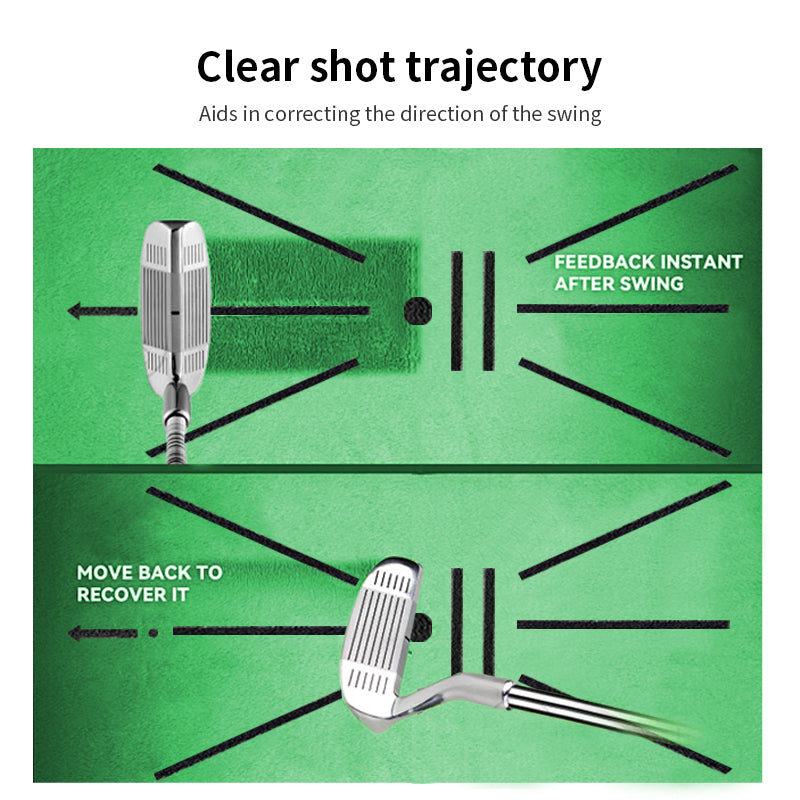 Clear shot trajectory

Aids in correcting the direction of the swing

FEEDBACK INSTANT AFTER SWING

MOVE BACK TO RECOVER IT